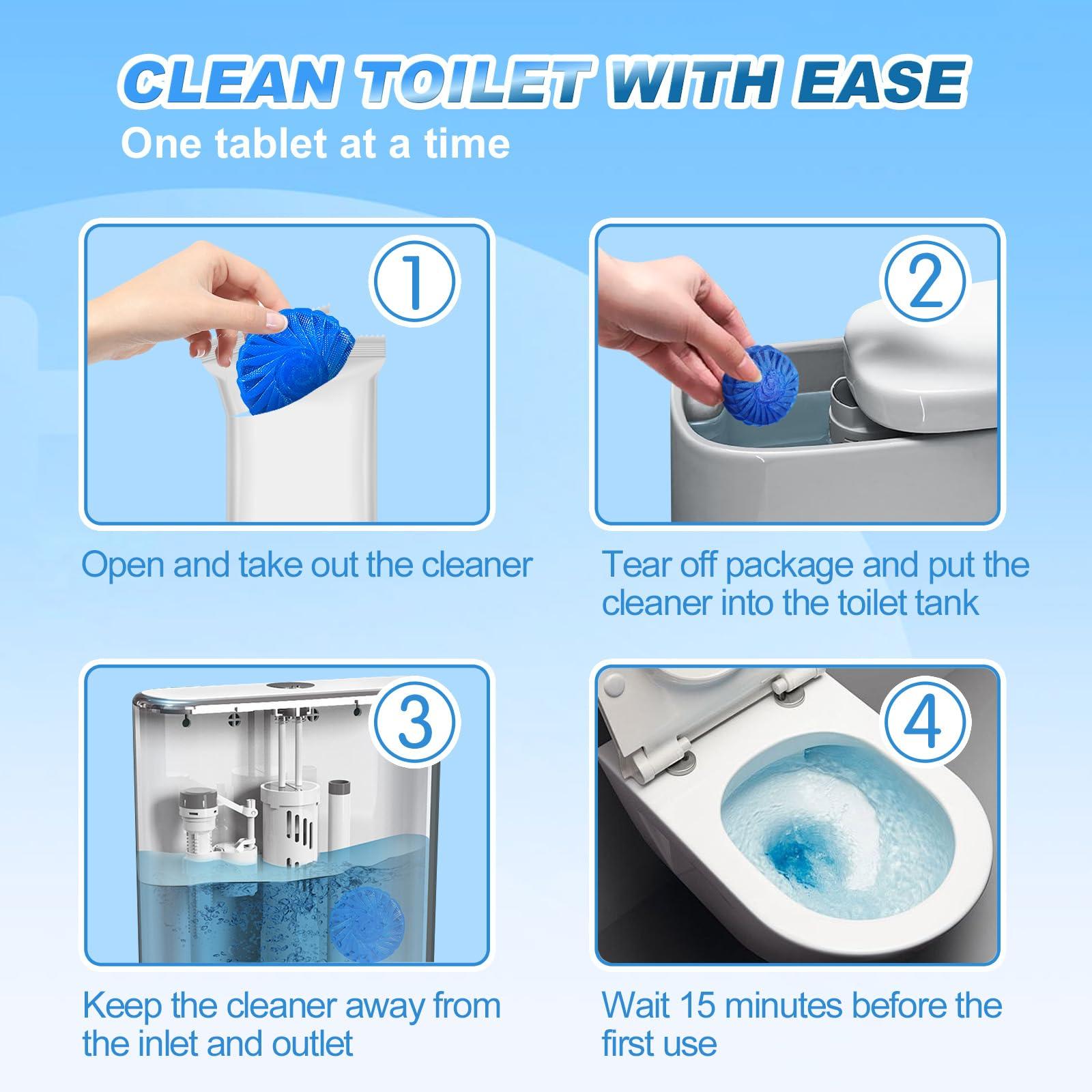 CLEAN TOILET WITH EASE
One tablet at a time

1
Open and take out the cleaner

2
Tear off package and put the cleaner into the toilet tank

3
Keep the cleaner away from the inlet and outlet

4
Wait 15 minutes before the first use