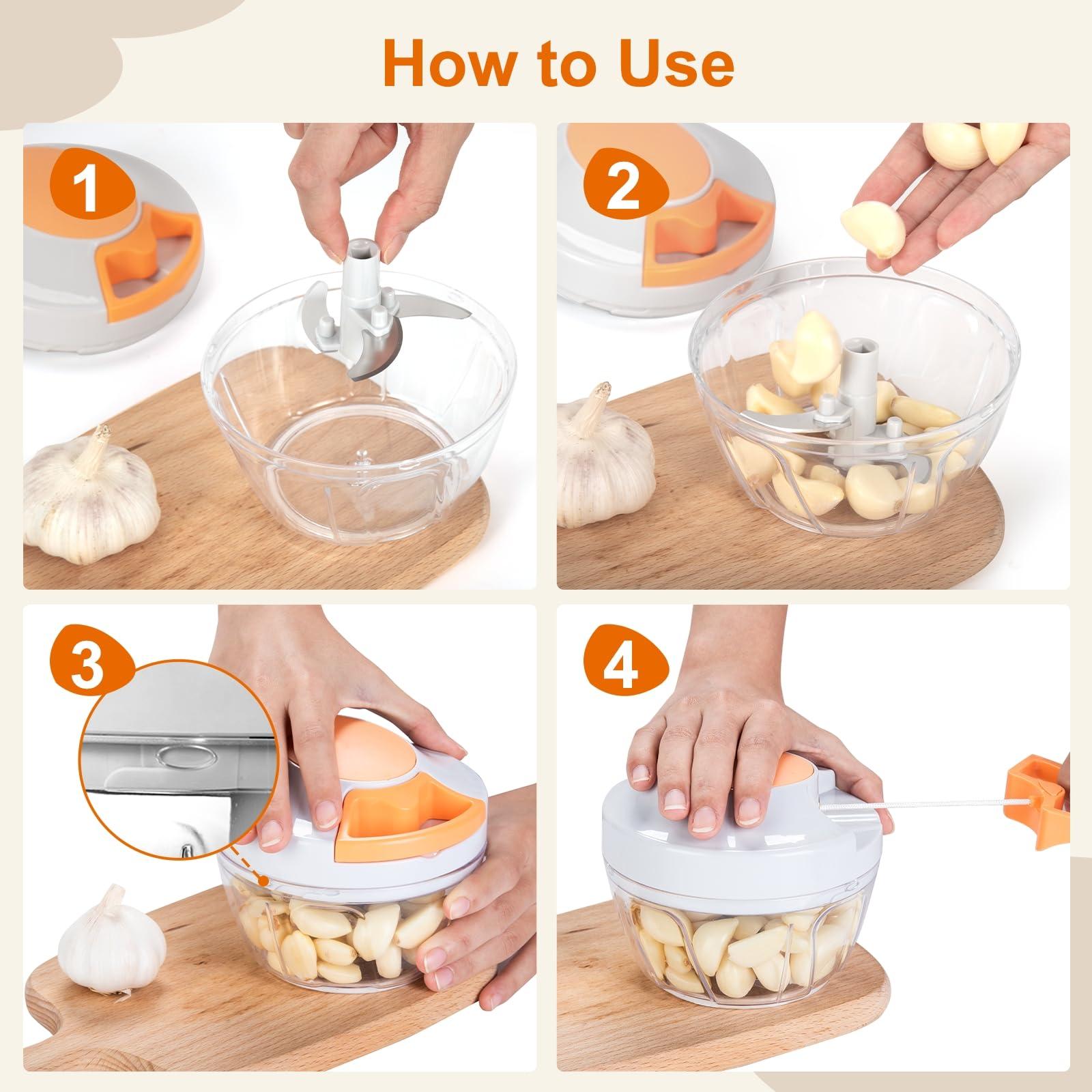 How to Use

1

2

3

4