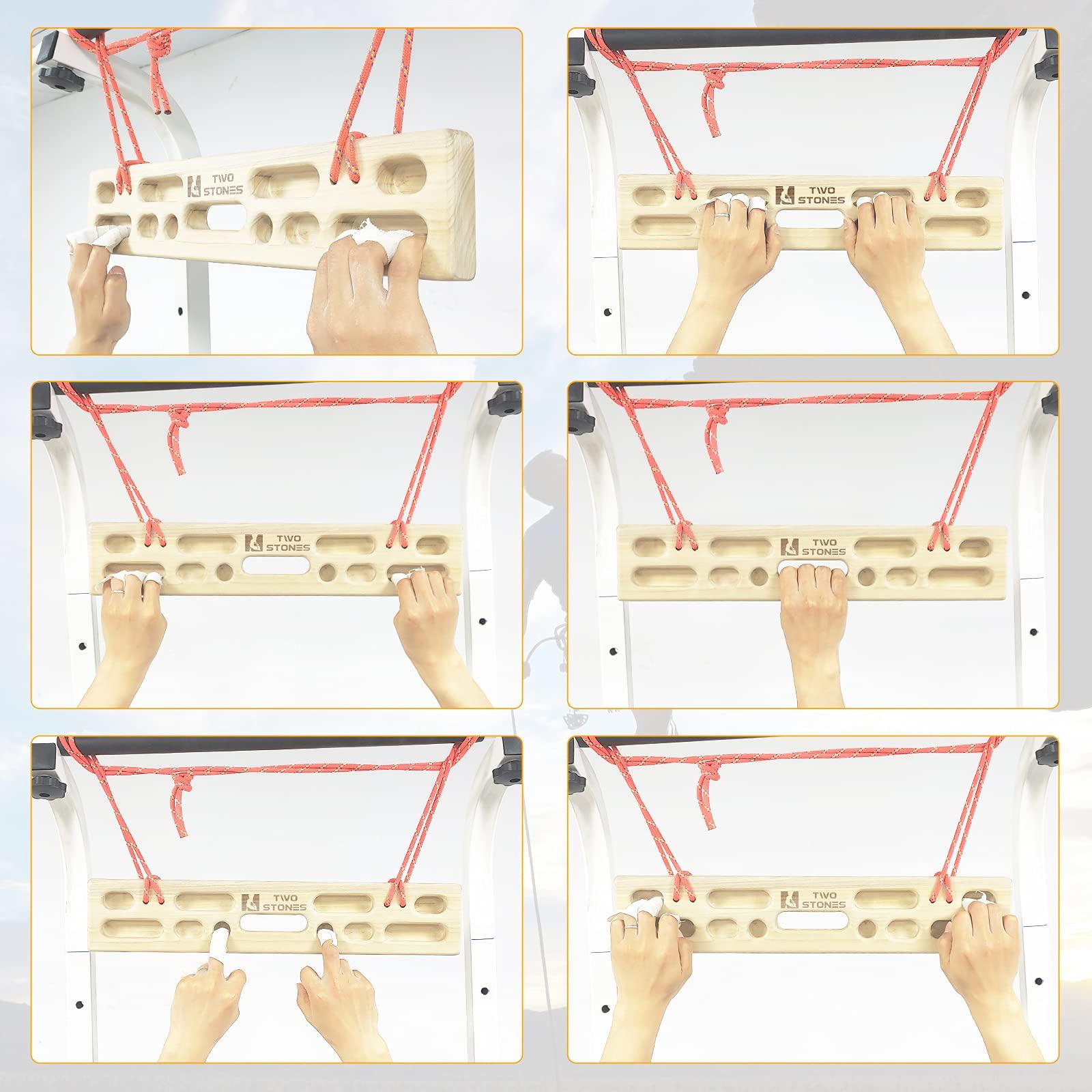 TWO STONES

TWO STONES

TWO STONES

TWO STONES

TWO STONES

TWO STONES