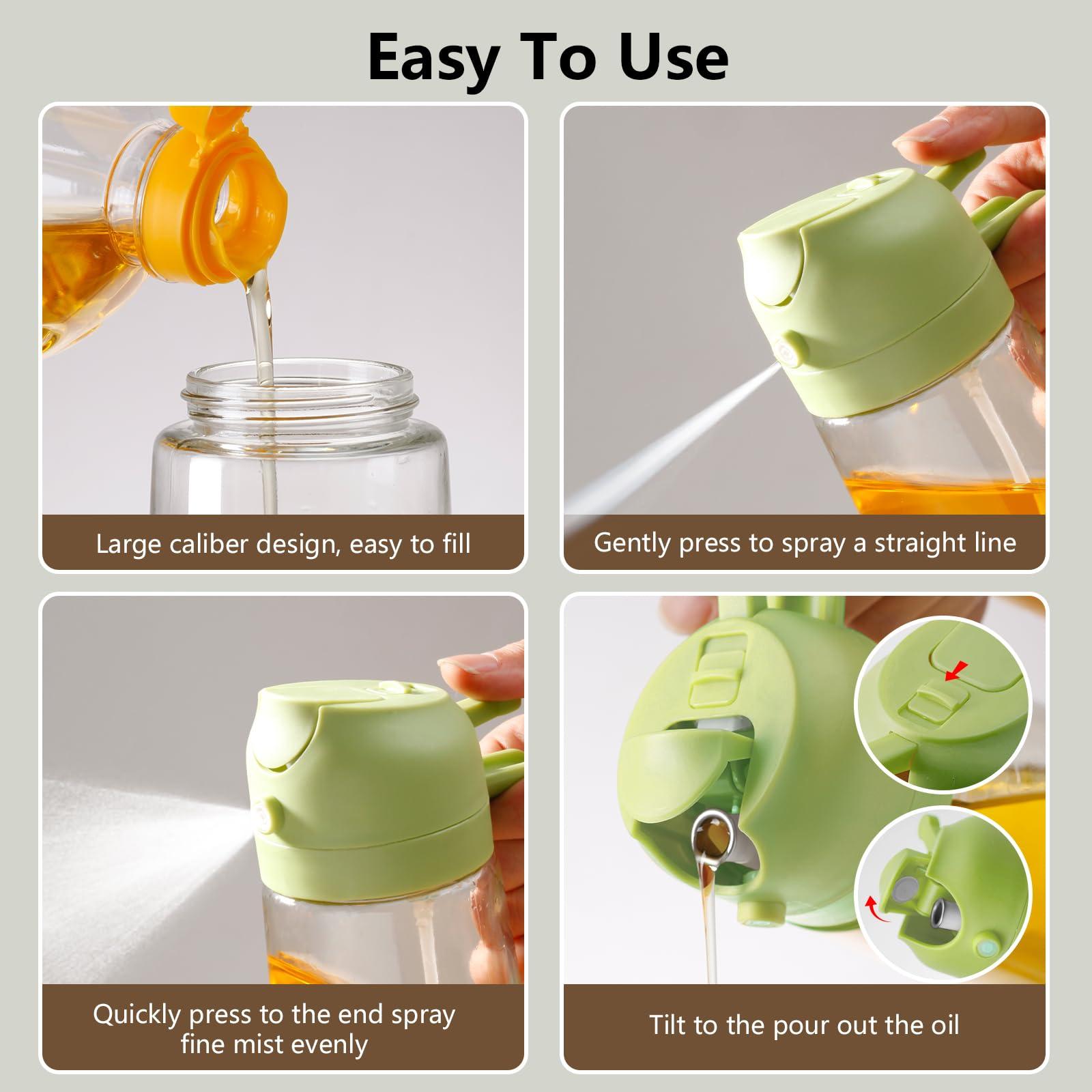 Easy To Use

Large caliber design, easy to fill

Gently press to spray a straight line

Quickly press to the end spray fine mist evenly

Tilt to the pour out the oil