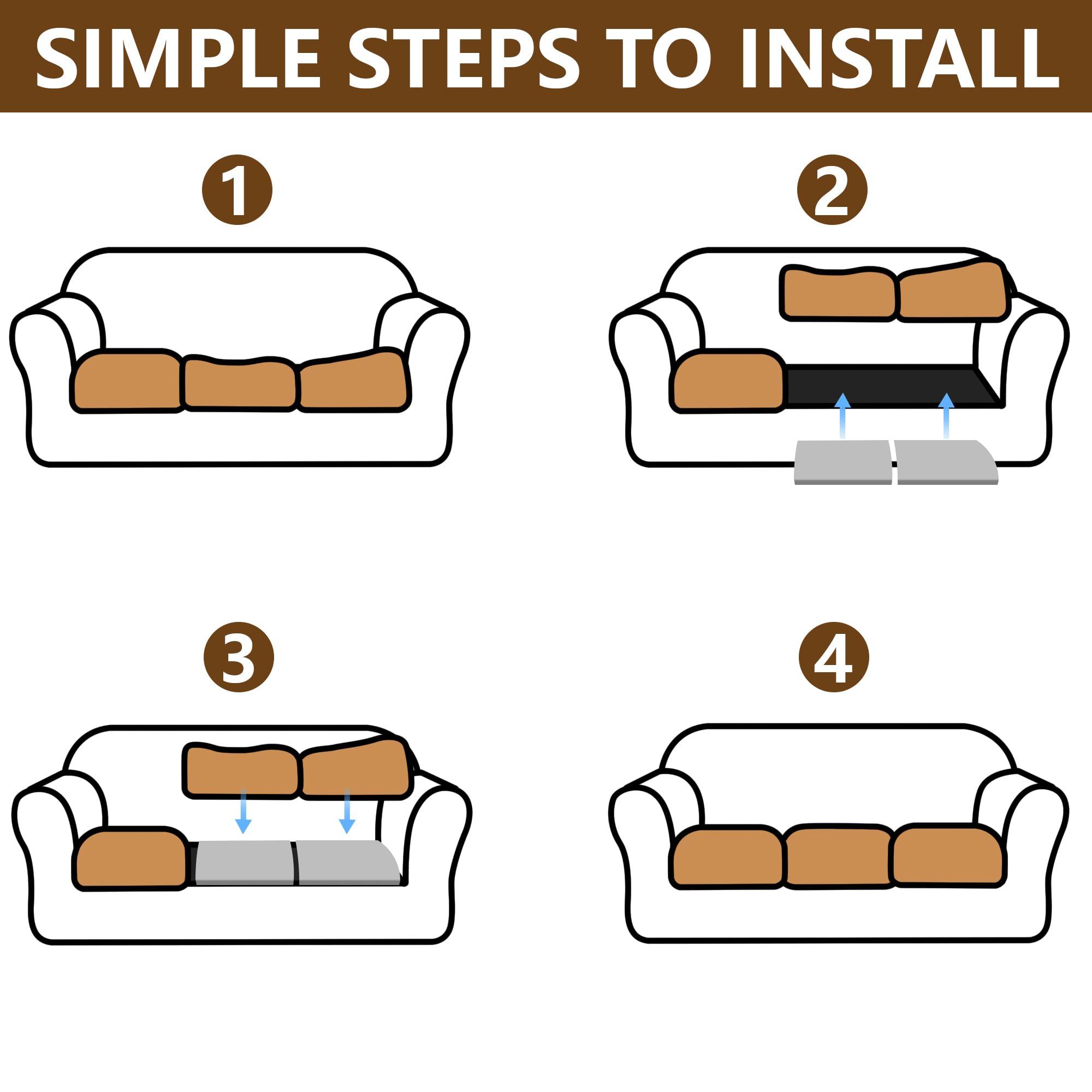 SIMPLE STEPS TO INSTALL

1

2

3

4