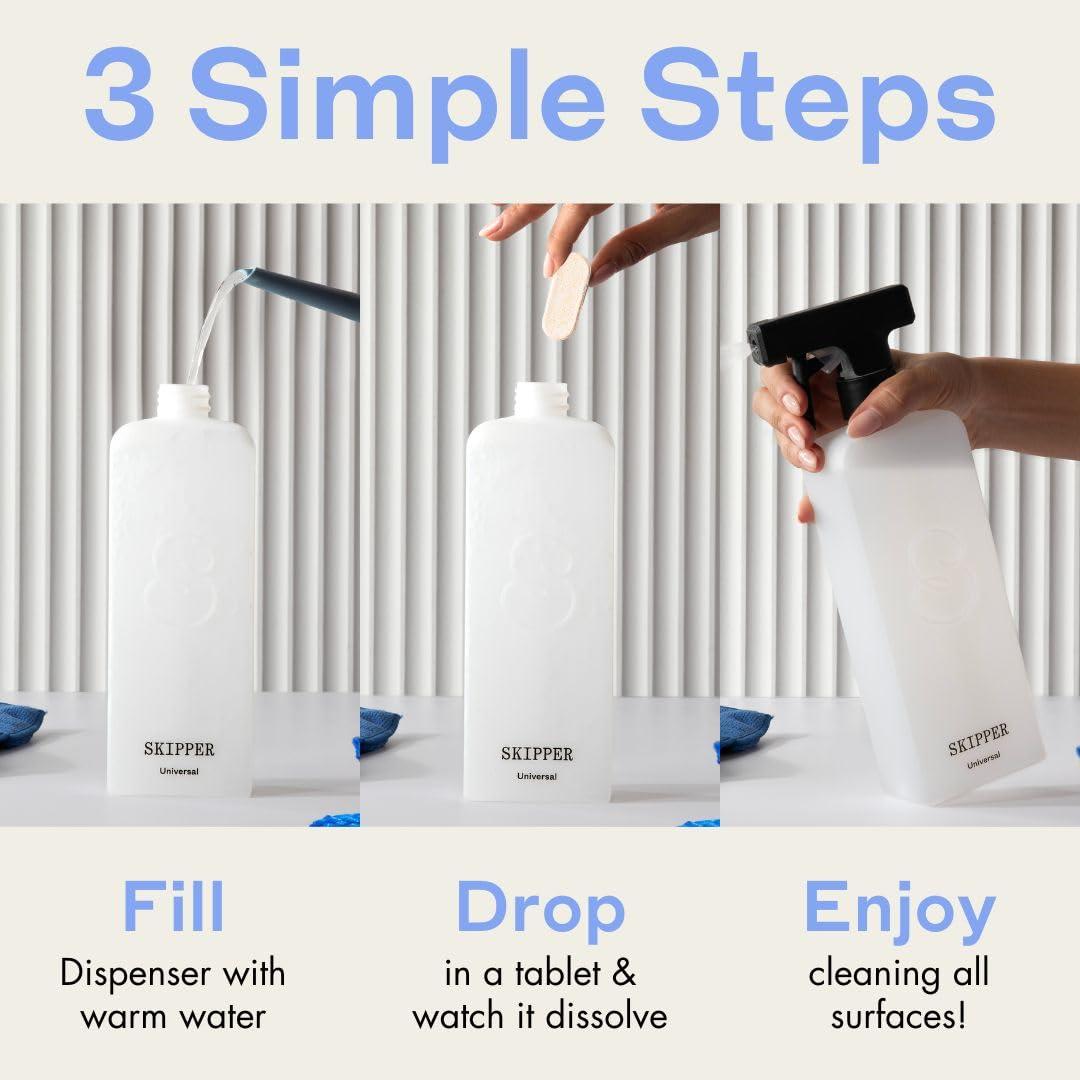 3 Simple Steps

SKIPPER
Universal

SKIPPER
Universal

SKIPPER
Universal

Fill
Dispenser with warm water

Drop
in a tablet & watch it dissolve

Enjoy
cleaning all surfaces!