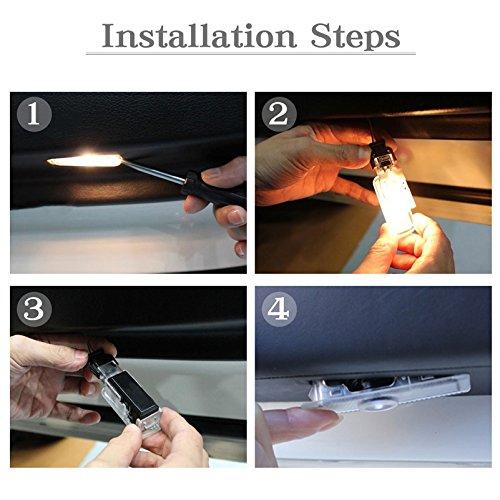 Installation Steps

1

2

3

4